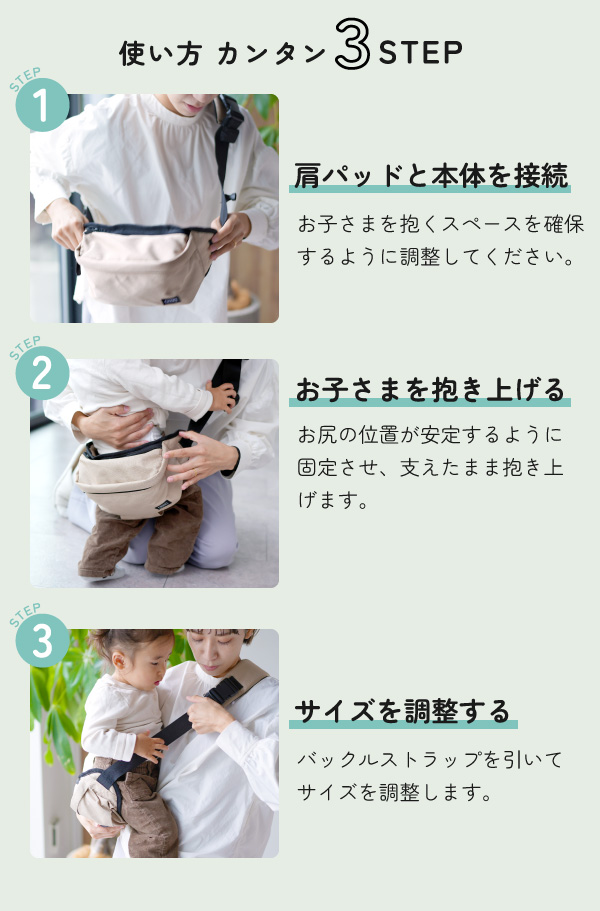 使い方 カンタン 3 STEP

STEP 1

肩パッドと本体を接続

お子さまを抱くスペースを確保するように調整してください。

STEP 2

お子さまを抱き上げる

お尻の位置が安定するように固定させ、支えたまま抱き上げます。

STEP 3

サイズを調整する

バックルストラップを引いてサイズを調整します。