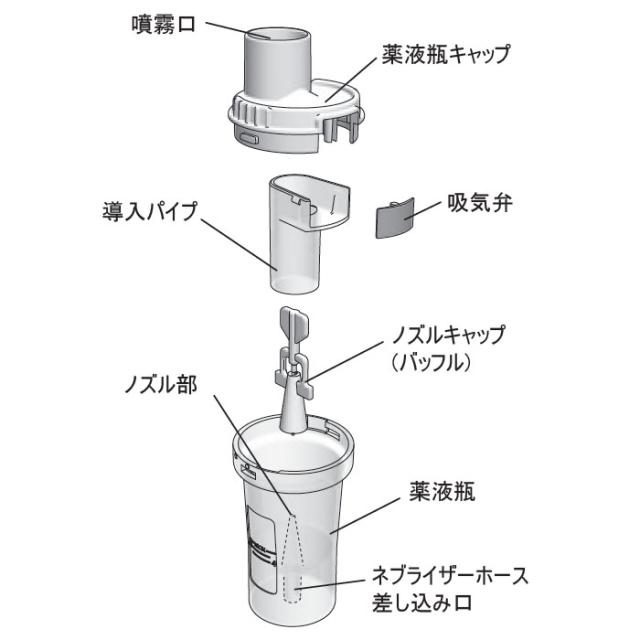 噴霧口

薬液瓶キャップ

導入パイプ

吸気弁

ノズルキャップ
（バッフル）

ノズル部

薬液瓶

ネブライザーホース
差し込み口