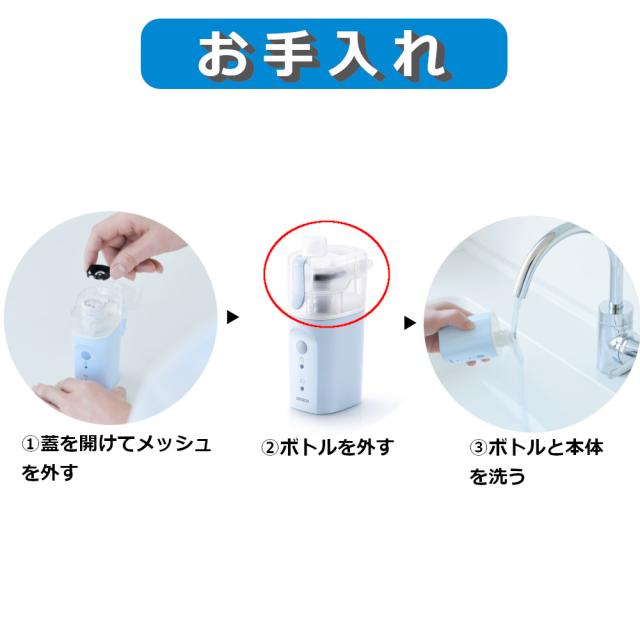 お手入れ

①蓋を開けてメッシュを外す

②ボトルを外す

③ボトルと本体を洗う