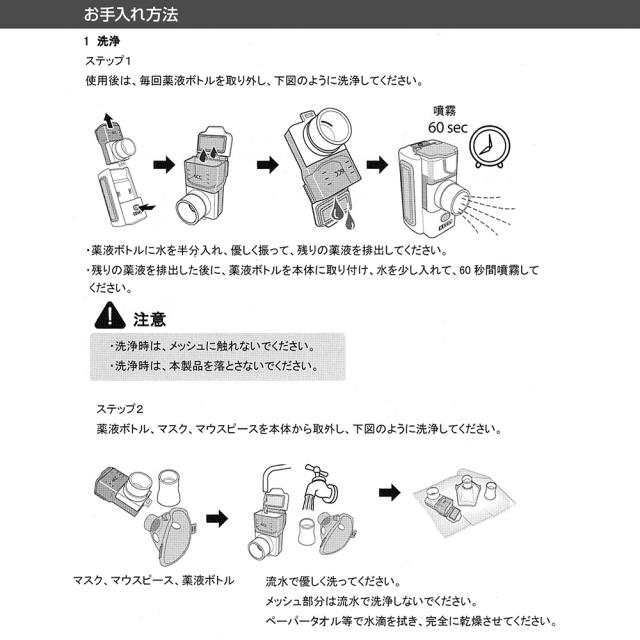 お手入れ方法

1 洗浄

ステップ1

使用後は、毎回薬液ボトルを取り外し、下図のように洗浄してください。

噴霧
60 sec

・薬液ボトルに水を半分入れ、優しく振って、残りの薬液を排出してください。

・残りの薬液を排出した後に、薬液ボトルを本体に取り付け、水を少し入れて、60 秒間噴霧してください。

注意

・洗浄時は、メッシュに触れないでください。

・洗浄時は、本製品を落とさないでください。

ステップ2

薬液ボトル、マスク、マウスピースを本体から取外し、下図のように洗浄してください。

マスク、マウスピース、薬液ボトル

流水で優しく洗ってください。

メッシュ部分は流水で洗浄しないでください。

ペーパータオル等で水滴を拭き、完全に乾燥させてください。