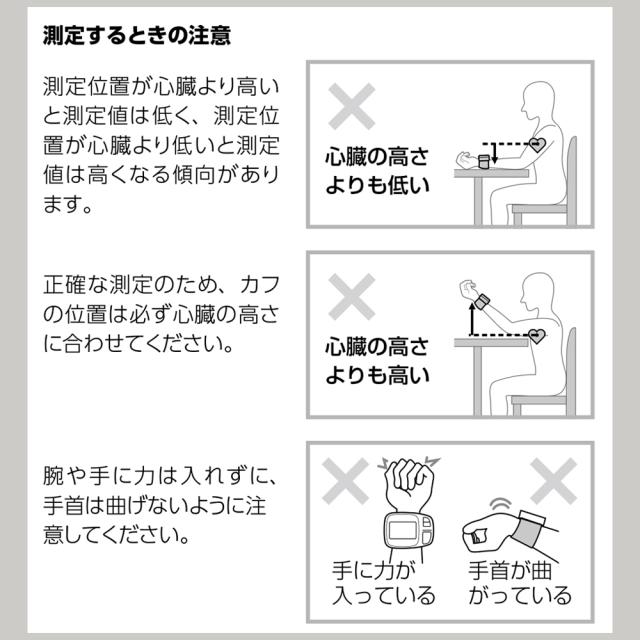 測定するときの注意

測定位置が心臓より高いと測定値は低く、測定位置が心臓より低いと測定値は高くなる傾向があります。

心臓の高さよりも低い

正確な測定のため、カフの位置は必ず心臓の高さに合わせてください。

心臓の高さよりも高い

腕や手に力は入れずに、手首は曲げないように注意してください。

手に力が入っている

手首が曲がっている