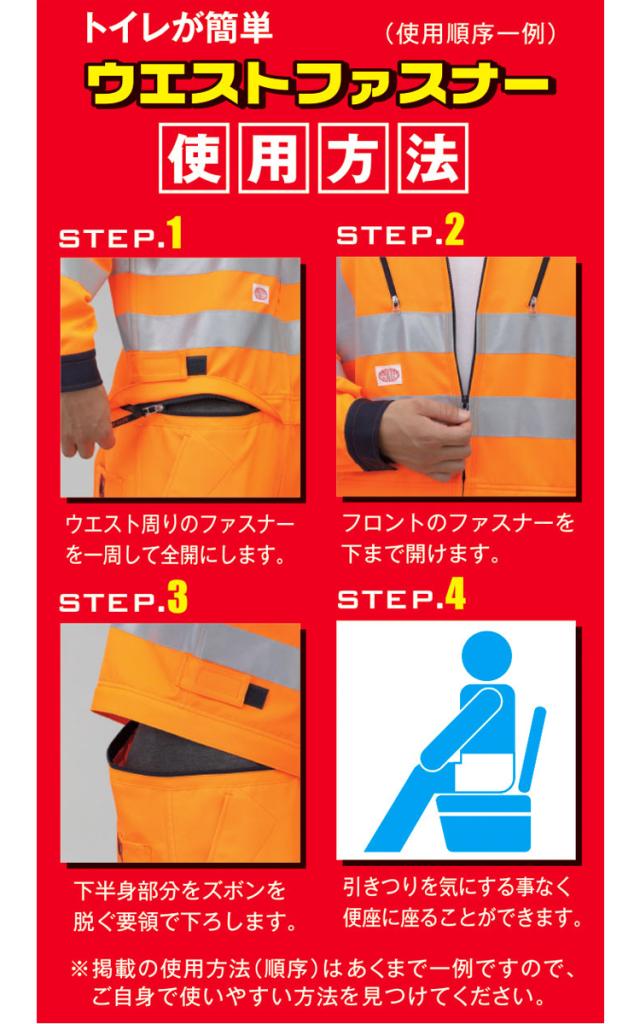 トイレが簡単 （使用順序一例）

ウエストファスナー

使用方法

STEP.1

ウエスト周りのファスナーを一周して全開にします。

STEP.2

フロントのファスナーを下まで開けます。

STEP.3

下半身部分をズボンを脱ぐ要領で下ろします。

STEP.4

引きつりを気にする事なく便座に座ることができます。

※掲載の使用方法（順序）はあくまで一例ですので、ご自身で使いやすい方法を見つけてください。