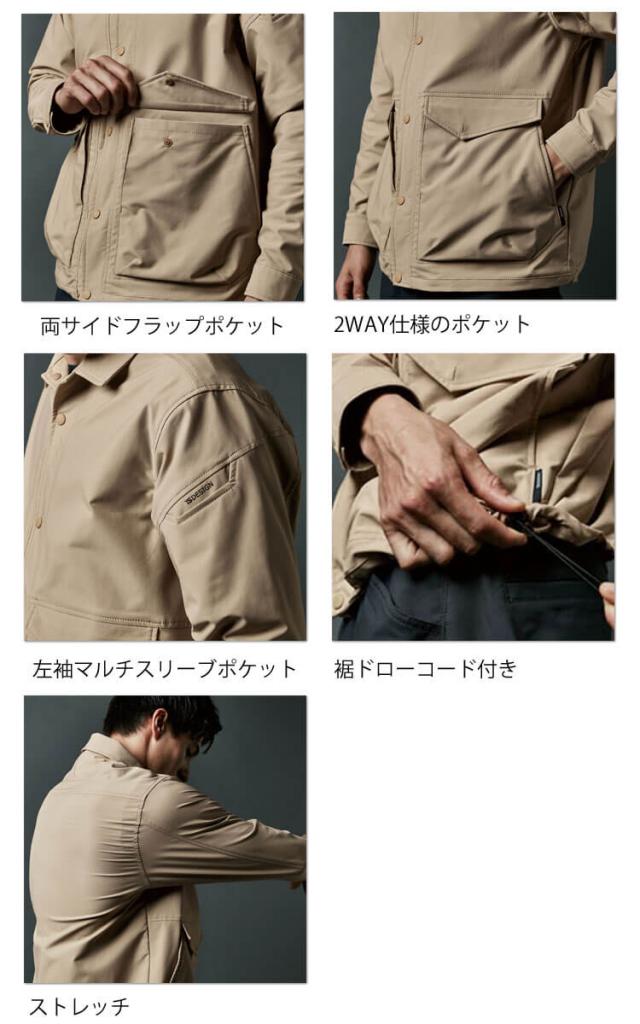 両サイドフラップポケット

2WAY仕様のポケット

TS DESIGN

左袖マルチスリーブポケット

裾ドローコード付き

ストレッチ