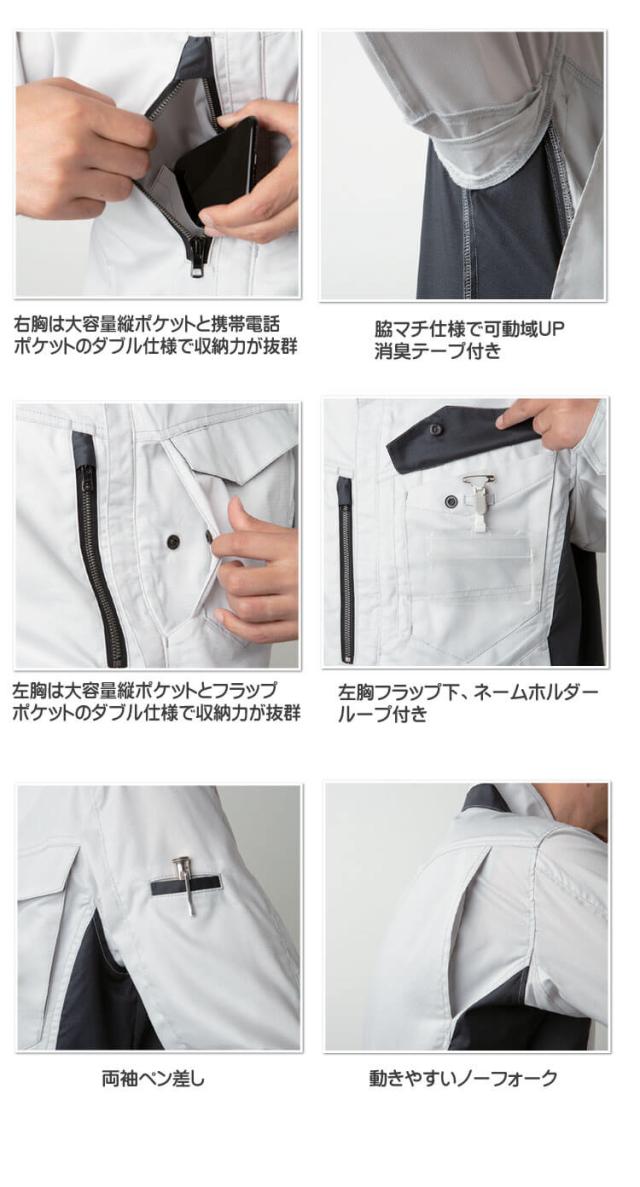 右胸は大容量縦ポケットと携帯電話ポケットのダブル仕様で収納力が抜群

脇マチ仕様で可動域UP
消臭テープ付き

左胸は大容量縦ポケットとフラップポケットのダブル仕様で収納力が抜群

左胸フラップ下、ネームホルダーループ付き

両袖ペン差し

動きやすいノーフォーク