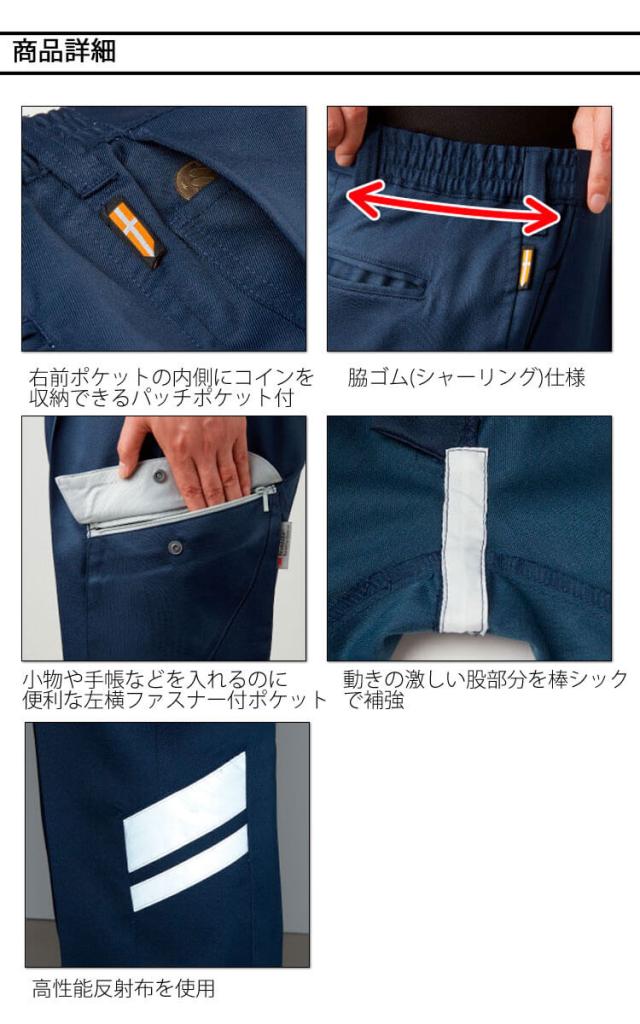 商品詳細

右前ポケットの内側にコインを収納できるパッチポケット付

脇ゴム(シャーリング)仕様

小物や手帳などを入れるのに便利な左横ファスナー付ポケット

動きの激しい股部分を棒シックで補強

高性能反射布を使用