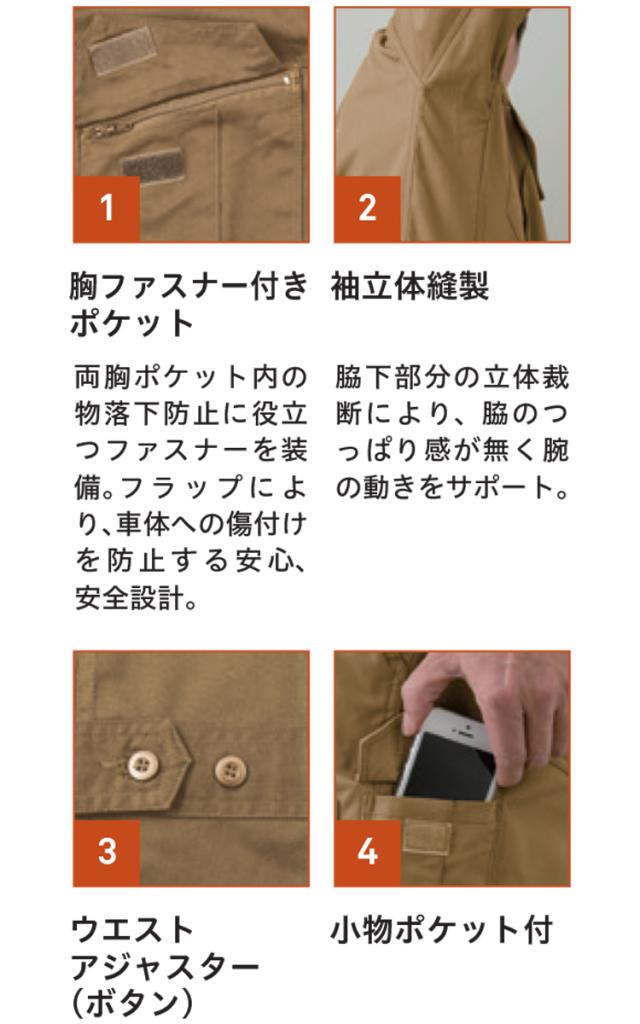 1

胸ファスナー付きポケット

両胸ポケット内の物落下防止に役立つファスナーを装備。フラップにより、車体への傷付けを防止する安心、安全設計。

2

袖立体縫製

脇下部分の立体裁断により、脇のつっぱり感が無く腕の動きをサポート。

3

ウエストアジャスター（ボタン）

4

小物ポケット付