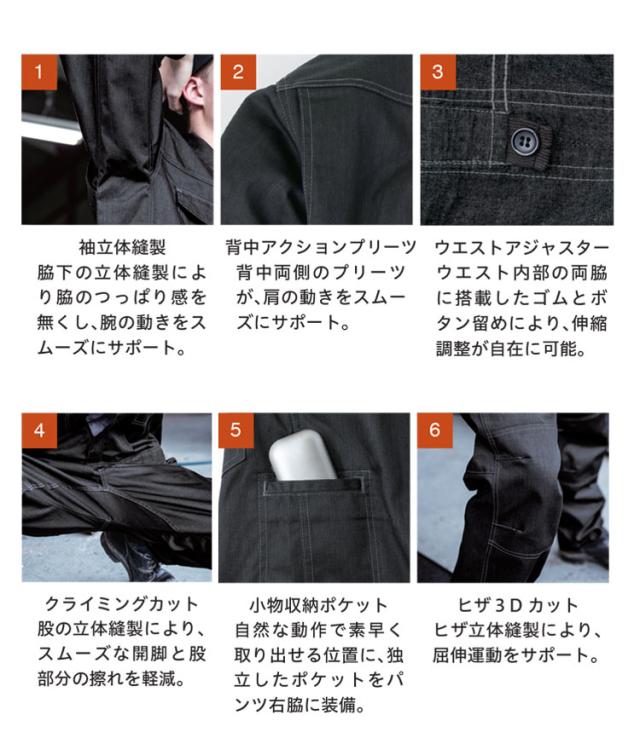 1

袖立体縫製
脇下の立体縫製により脇のつっぱり感を無くし、腕の動きをスムーズにサポート。

2

背中アクションプリーツ
背中両側のプリーツが、肩の動きをスムーズにサポート。

3

ウエストアジャスター
ウエスト内部の両脇に搭載したゴムとボタン留めにより、伸縮調整が自在に可能。

4

クライミングカット
股の立体縫製により、スムーズな開脚と股部分の擦れを軽減。

5

小物収納ポケット
自然な動作で素早く取り出せる位置に、独立したポケットをパンツ右脇に装備。

6

ヒザ3Dカット
ヒザ立体縫製により、屈伸運動をサポート。