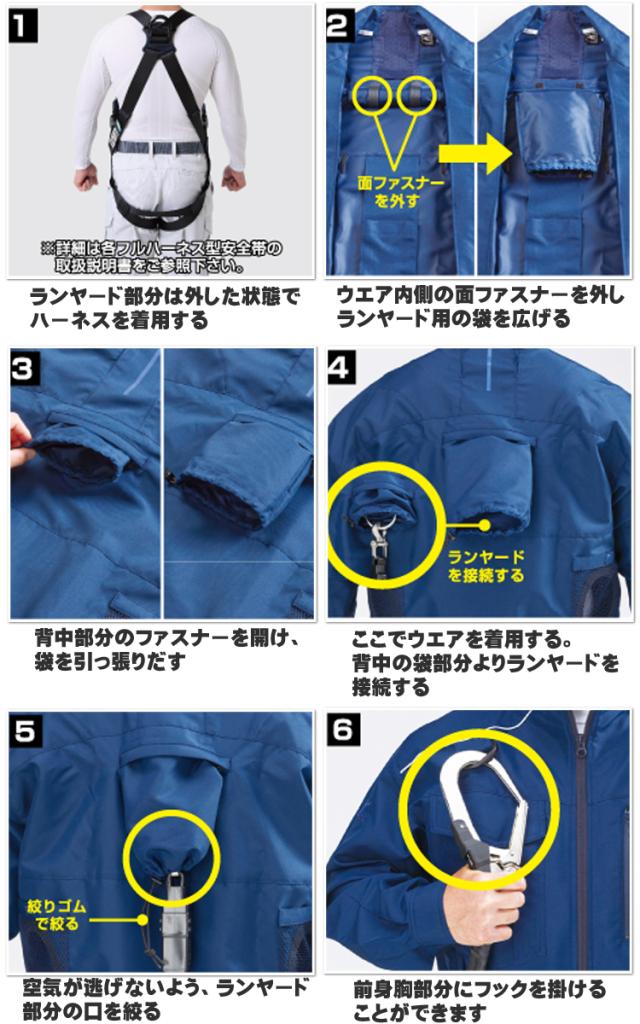 1

※詳細は各フルハーネス型安全帯の取扱説明書をご参照下さい。

ランヤード部分は外した状態でハーネスを着用する

2

面ファスナーを外す

ウエア内側の面ファスナーを外しランヤード用の袋を広げる

3

背中部分のファスナーを開け、袋を引っ張りだす

4

ランヤードを接続する

ここでウエアを着用する。背中の袋部分よりランヤードを接続する

5

絞りゴムで絞る

空気が逃げないよう、ランヤード部分の口を絞る

6

前身胸部分にフックを掛けることができます