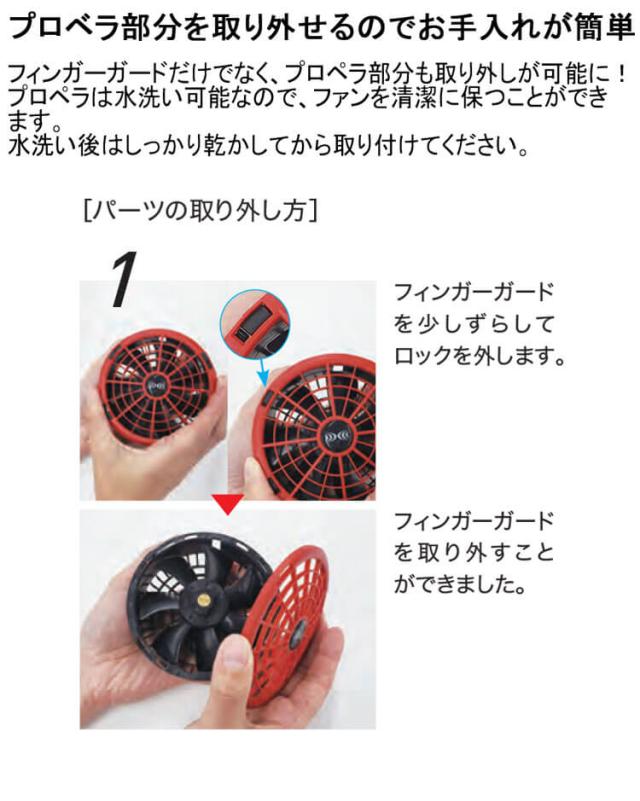 プロペラ部分を取り外せるのでお手入れが簡単

フィンガーガードだけでなく、プロペラ部分も取り外しが可能に！プロペラは水洗い可能なので、ファンを清潔に保つことができます。
水洗い後はしっかり乾かしてから取り付けてください。

[パーツの取り外し方]

1

フィンガーガードを少しずらしてロックを外します。

フィンガーガードを取り外すことができました。