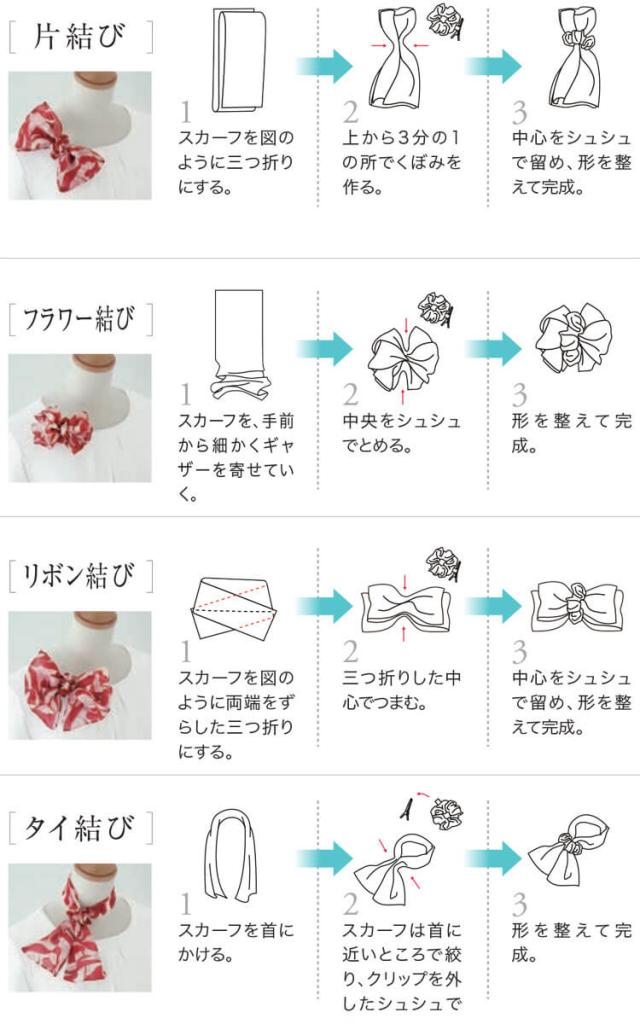 [ 片結び ]

1
スカーフを図のように三つ折りにする。

2
上から3分の1の所でくぼみを作る。

3
中心をシュシュで留め、形を整えて完成。

[ フラワー結び ]

1
スカーフを、手前から細かくギャザーを寄せていく。

2
中央をシュシュでとめる。

3
形を整えて完成。

[ リボン結び ]

1
スカーフを図のように両端をずらした三つ折りにする。

2
三つ折りした中心でつまむ。

3
中心をシュシュで留め、形を整えて完成。

[ タイ結び ]

1
スカーフを首にかける。

2
スカーフは首に近いところで絞り、クリップを外したシュシュで

3
形を整えて完成。