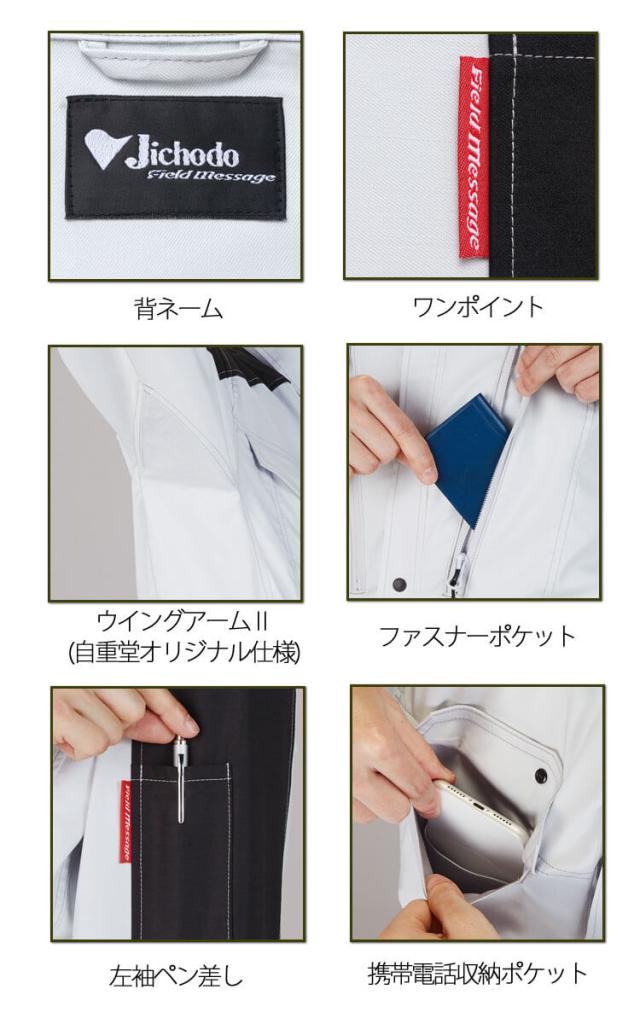 Jichodo
Field Message

背ネーム

Field Message

ワンポイント

ウイングアームII
(自重堂オリジナル仕様)

ファスナーポケット

Field Message

左袖ペン差し

携帯電話収納ポケット