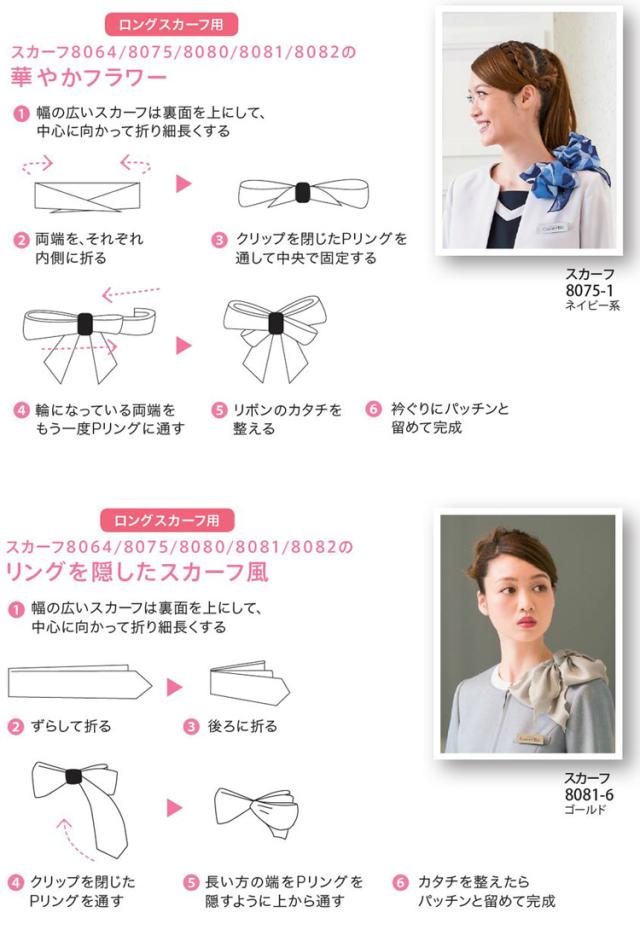 ロングスカーフ用

スカーフ8064/8075/8080/8081/8082の
華やかフラワー

1 幅の広いスカーフは裏面を上にして、中心に向かって折り細長くする

2 両端を、それぞれ内側に折る

3 クリップを閉じたPリングを通して中央で固定する

4 輪になっている両端をもう一度Pリングに通す

5 リボンのカタチを整える

6 衿ぐりにパッチンと留めて完成

スカーフ
8075-1
ネイビー系

ロングスカーフ用

スカーフ8064/8075/8080/8081/8082の
リングを隠したスカーフ風

1 幅の広いスカーフは裏面を上にして、中心に向かって折り細長くする

2 ずらして折る

3 後ろに折る

4 クリップを閉じたPリングを通す

5 長い方の端をPリングを隠すように上から通す

6 カタチを整えたらパッチンと留めて完成

スカーフ
8081-6
ゴールド