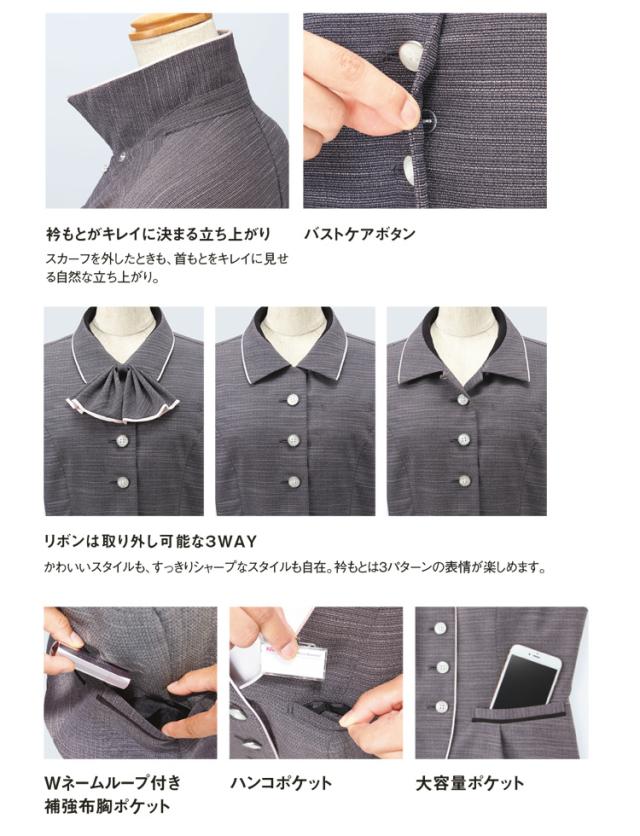 衿もとがキレイに決まる立ち上がり

スカーフを外したときも、首もとをキレイに見せる自然な立ち上がり。

バストケアボタン

リボンは取り外し可能な3WAY

かわいいスタイルも、すっきりシャープなスタイルも自在。衿もとは3パターンの表情が楽しめます。

Wネームループ付き補強布胸ポケット

ハンコポケット

大容量ポケット