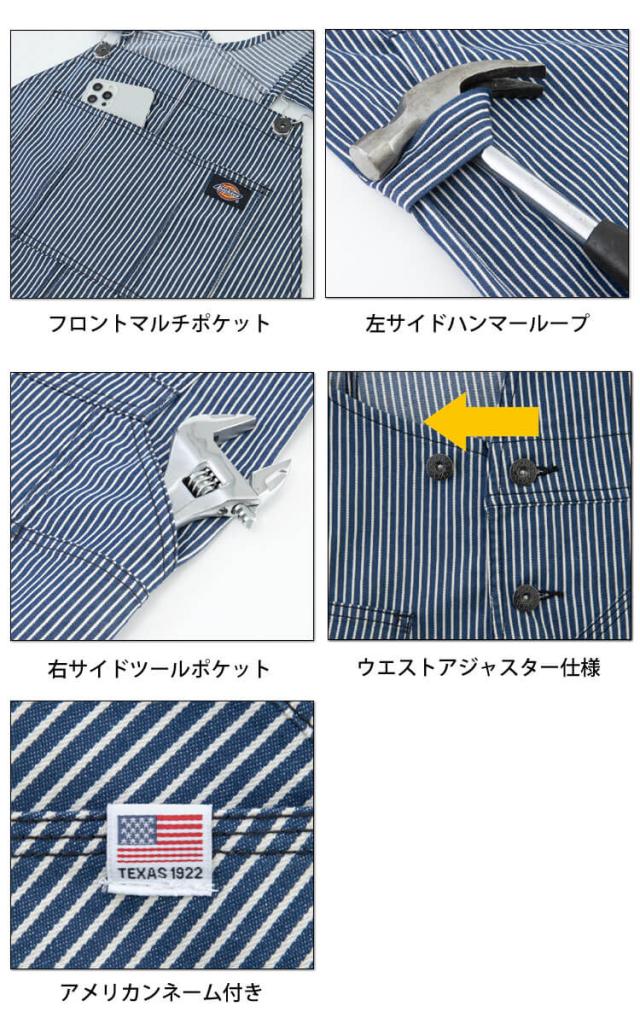 Dickies

フロントマルチポケット

左サイドハンマーループ

右サイドツールポケット

ウエストアジャスター仕様

TEXAS 1922

アメリカンネーム付き