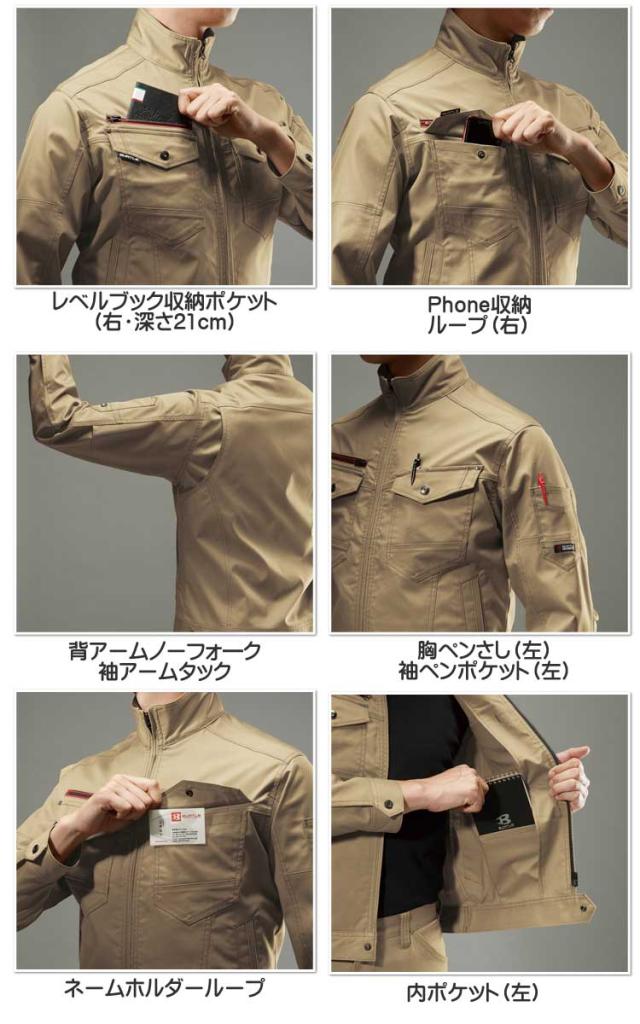 レベルブック収納ポケット
（右・深さ21cm）

Phone収納
ループ（右）

背アームノーフォーク
袖アームタック

胸ペンさし（左）
袖ペンポケット（左）

ネームホルダーループ

内ポケット（左）