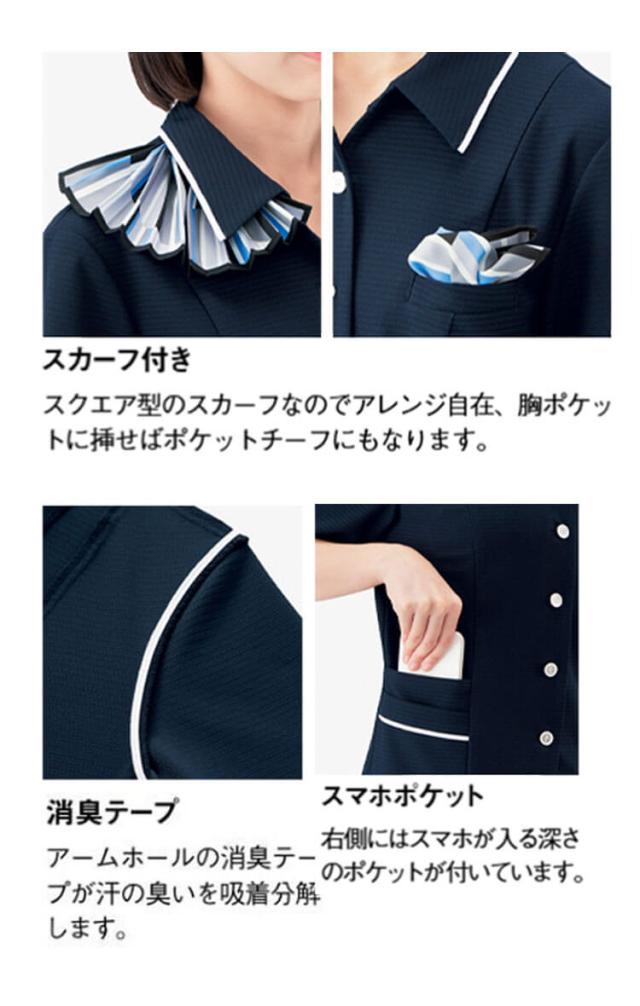 スカーフ付き

スクエア型のスカーフなのでアレンジ自在、胸ポケットに挿せばポケットチーフにもなります。

消臭テープ

アームホールの消臭テープが汗の臭いを吸着分解します。

スマホポケット

右側にはスマホが入る深さのポケットが付いています。