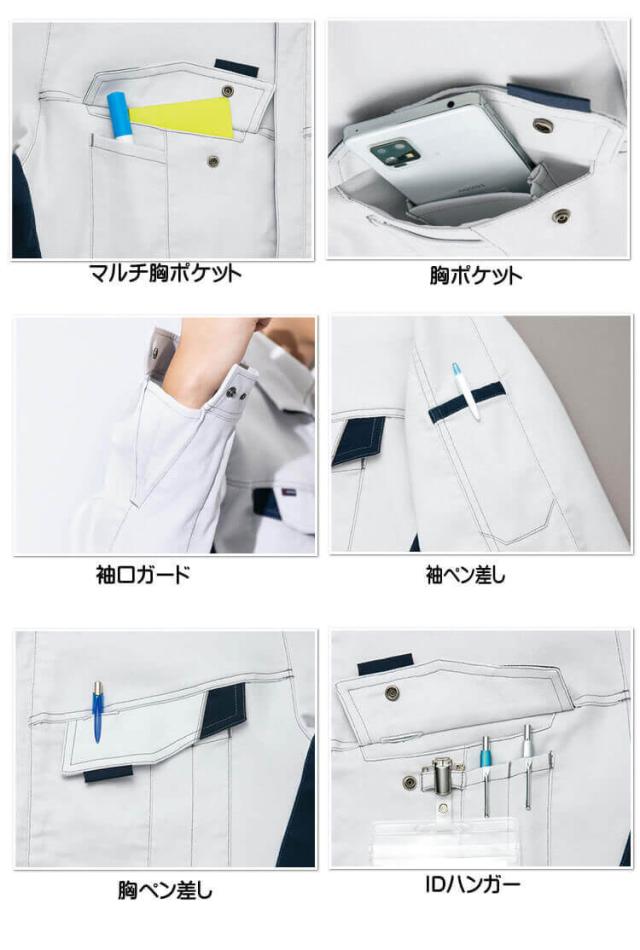 マルチ胸ポケット

胸ポケット

袖口ガード

袖ペン差し

胸ペン差し

IDハンガー