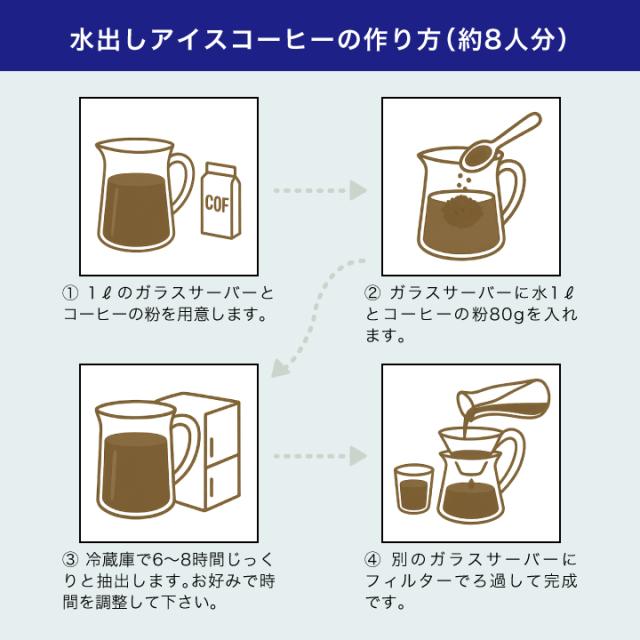 水出しアイスコーヒーの作り方（約8人分）

COF

① 1ℓのガラスサーバーとコーヒーの粉を用意します。

② ガラスサーバーに水1ℓとコーヒーの粉80gを入れます。

③ 冷蔵庫で6〜8時間じっくりと抽出します。お好みで時間を調整して下さい。

④ 別のガラスサーバーにフィルターでろ過して完成です。