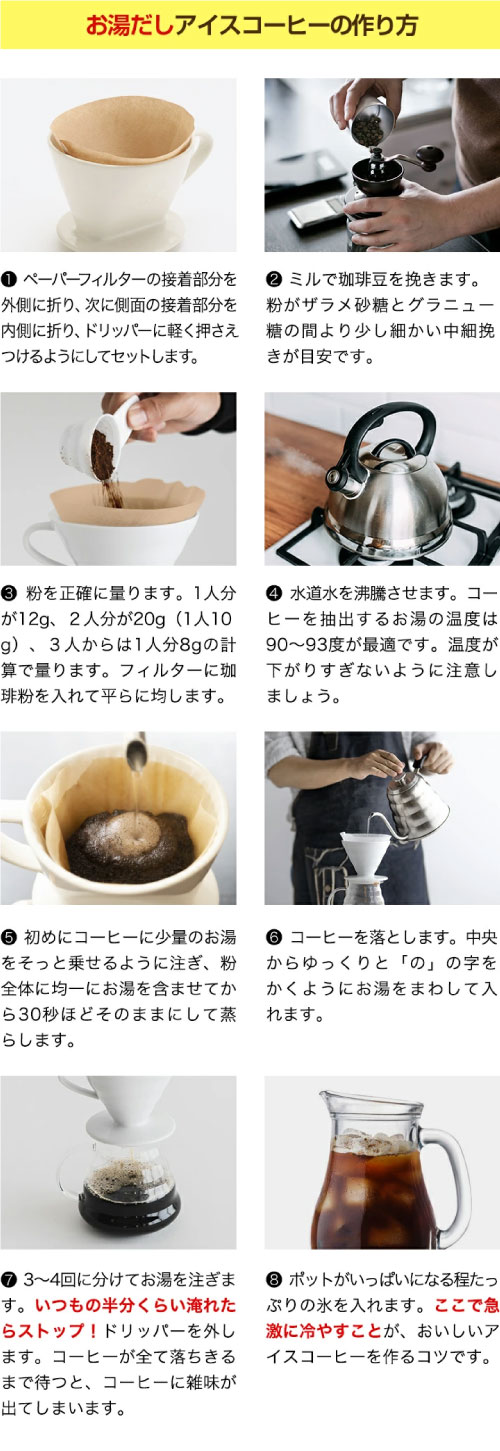 お湯だしアイスコーヒーの作り方

❶ ペーパーフィルターの接着部分を外側に折り、次に側面の接着部分を内側に折り、ドリッパーに軽く押さえつけるようにしてセットします。

❷ ミルで珈琲豆を挽きます。粉がザラメ砂糖とグラニュー糖の間より少し細かい中細挽きが目安です。

❸ 粉を正確に量ります。1人分が12g、2人分が20g（1人10g）、3人からは1人分8gの計算で量ります。フィルターに珈琲粉を入れて平らに均します。

❹ 水道水を沸騰させます。コーヒーを抽出するお湯の温度は90〜93度が最適です。温度が下がりすぎないように注意しましょう。

❺ 初めにコーヒーに少量のお湯をそっと乗せるように注ぎ、粉全体に均一にお湯を含ませてから30秒ほどそのままにして蒸らします。

❻ コーヒーを落とします。中央からゆっくりと「の」の字をかくようにお湯をまわして入れます。

❼ 3〜4回に分けてお湯を注ぎます。いつもの半分くらい淹れたらストップ！ドリッパーを外します。コーヒーが全て落ちきるまで待つと、コーヒーに雑味が出てしまいます。

❽ ポットがいっぱいになる程たっぷりの氷を入れます。ここで急激に冷やすことが、おいしいアイスコーヒーを作るコツです。