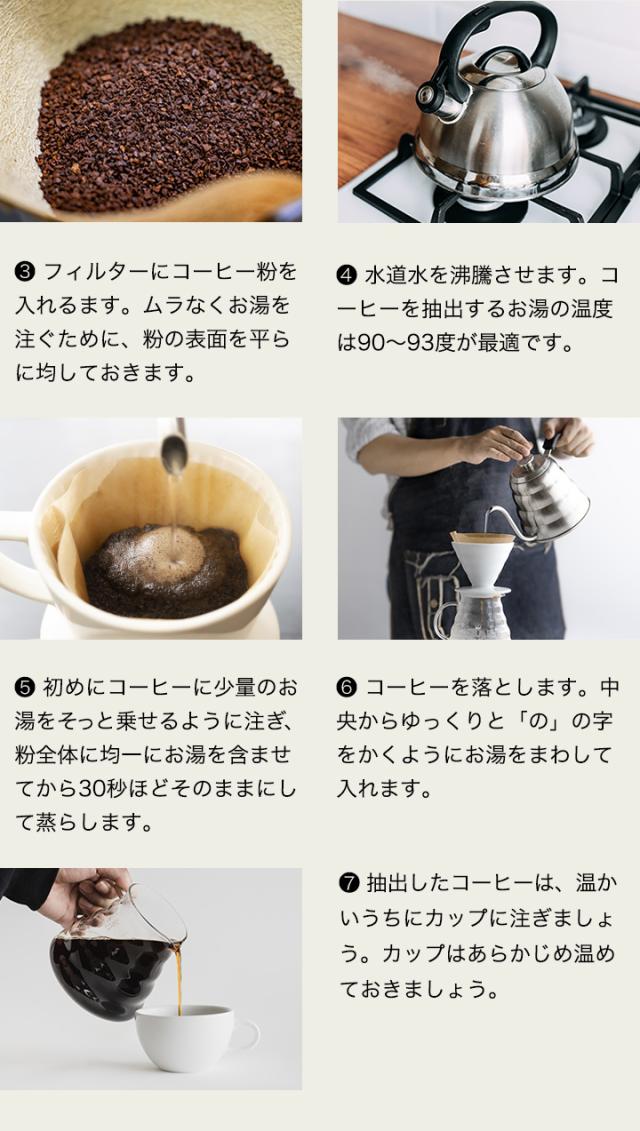 ❸ フィルターにコーヒー粉を入れるます。ムラなくお湯を注ぐために、粉の表面を平らに均しておきます。

❹ 水道水を沸騰させます。コーヒーを抽出するお湯の温度は90〜93度が最適です。

❺ 初めにコーヒーに少量のお湯をそっと乗せるように注ぎ、粉全体に均一にお湯を含ませてから30秒ほどそのままにして蒸らします。

❻ コーヒーを落とします。中央からゆっくりと「の」の字をかくようにお湯をまわして入れます。

❼ 抽出したコーヒーは、温かいうちにカップに注ぎましょう。カップはあらかじめ温めておきましょう。