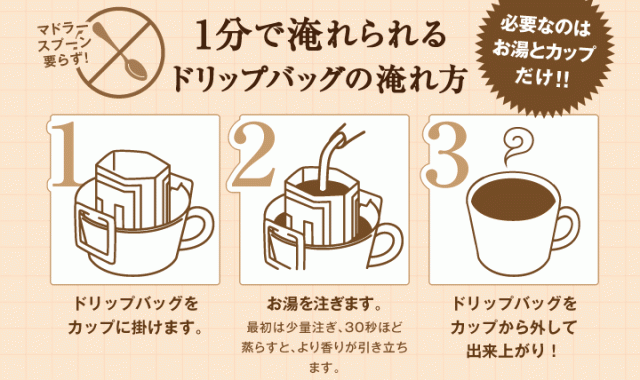 マドラー
スプーン
要らず!

1分で淹れられる
ドリップバッグの淹れ方

必要なのは
お湯とカップ
だけ!!

1

ドリップバッグを
カップに掛けます。

2

お湯を注ぎます。

最初は少量注ぎ、30秒ほど蒸らすと、より香りが引き立ちます。

3

ドリップバッグを
カップから外して
出来上がり！