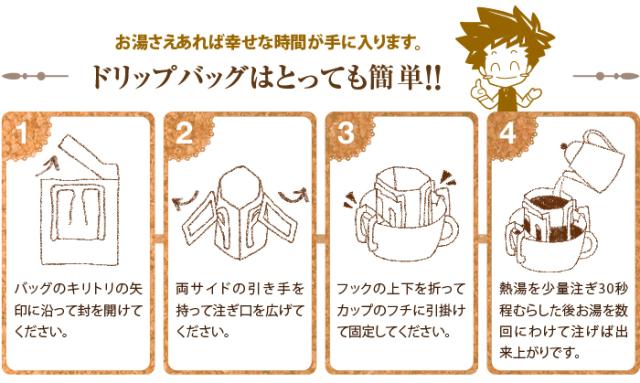 お湯さえあれば幸せな時間が手に入ります。

ドリップバッグはとっても簡単!!

1

バッグのキリトリの矢印に沿って封を開けてください。

2

両サイドの引き手を持って注ぎ口を広げてください。

3

フックの上下を折ってカップのフチに引掛けて固定してください。

4

熱湯を少量注ぎ30秒程むらした後お湯を数回にわけて注げば出来上がりです。