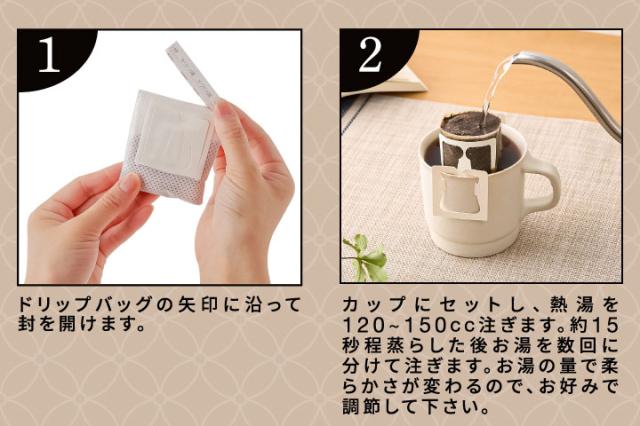 1

ドリップバッグの矢印に沿って封を開けます。

2

カップにセットし、熱湯を120~150cc注ぎます。約15秒程蒸らした後お湯を数回に分けて注ぎます。お湯の量で柔らかさが変わるので、お好みで調節して下さい。