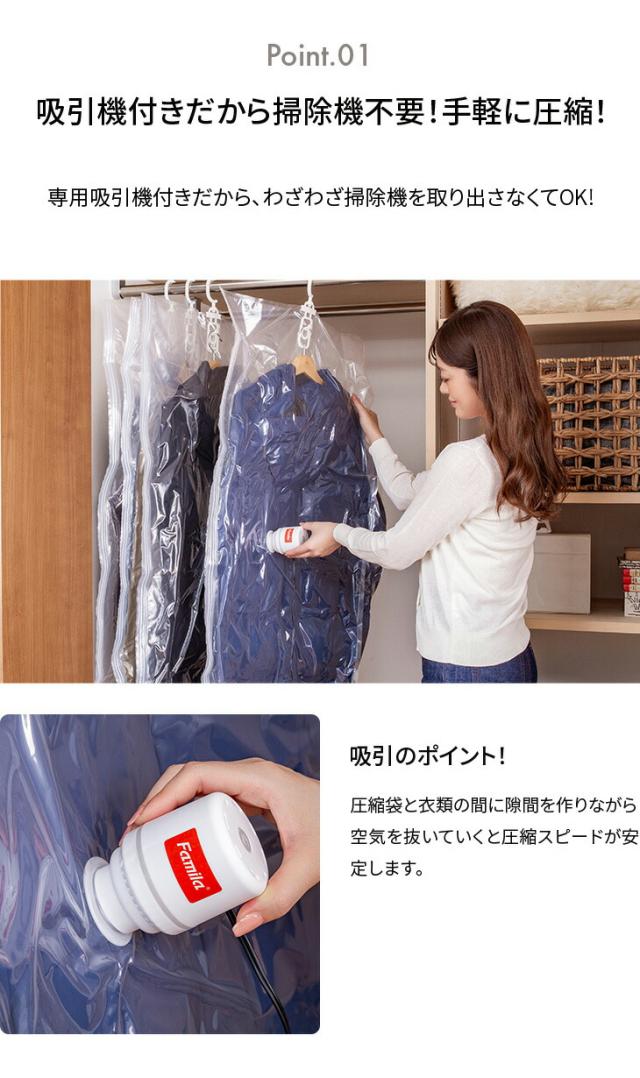 Point.01

吸引機付きだから掃除機不要!手軽に圧縮!

専用吸引機付きだから、わざわざ掃除機を取り出さなくてOK!

Famila

吸引のポイント!

圧縮袋と衣類の間に隙間を作りながら空気を抜いていくと圧縮スピードが安定します。