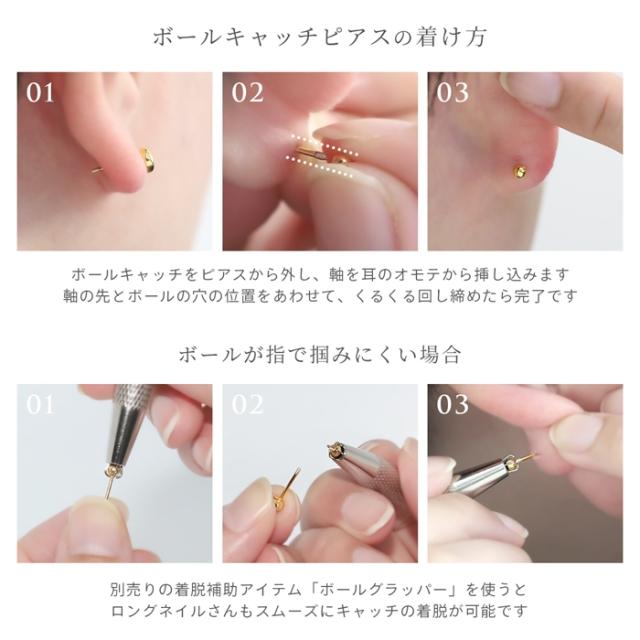 ボールキャッチピアスの着け方

01

02

03

ボールキャッチをピアスから外し、軸を耳のオモテから挿し込みます
軸の先とボールの穴の位置をあわせて、くるくる回し締めたら完了です

ボールが指で掴みにくい場合

01

02

03

別売りの着脱補助アイテム「ボールグラッパー」を使うと
ロングネイルさんもスムーズにキャッチの着脱が可能です