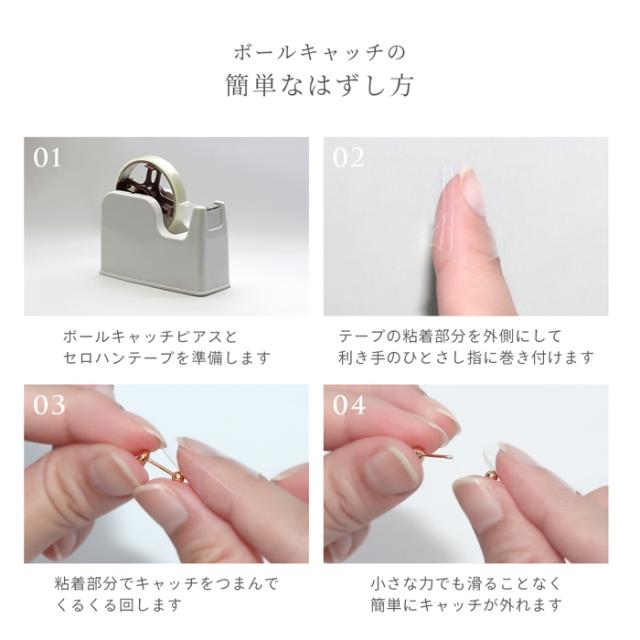 ボールキャッチの
簡単なはずし方

01

ボールキャッチピアスと
セロハンテープを準備します

02

テープの粘着部分を外側にして
利き手のひとさし指に巻き付けます

03

粘着部分でキャッチをつまんで
くるくる回します

04

小さな力でも滑ることなく
簡単にキャッチが外れます