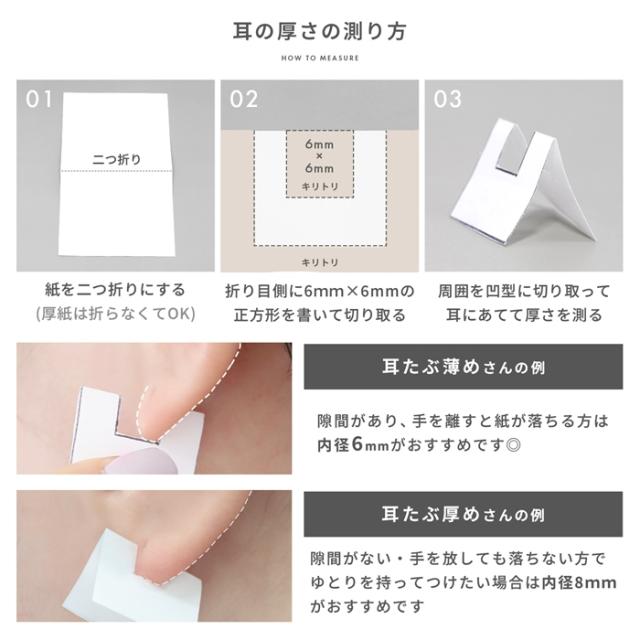 耳の厚さの測り方

HOW TO MEASURE

01

二つ折り

紙を二つ折りにする
(厚紙は折らなくてOK)

02

6mm
×
6mm
キリトリ

キリトリ

折り目側に6mm×6mmの正方形を書いて切り取る

03

周囲を凹型に切り取って耳にあてて厚さを測る

耳たぶ薄めさんの例

隙間があり、手を離すと紙が落ちる方は内径6mmがおすすめです◎

耳たぶ厚めさんの例

隙間がない・手を放しても落ちない方でゆとりを持ってつけたい場合は内径8mmがおすすめです