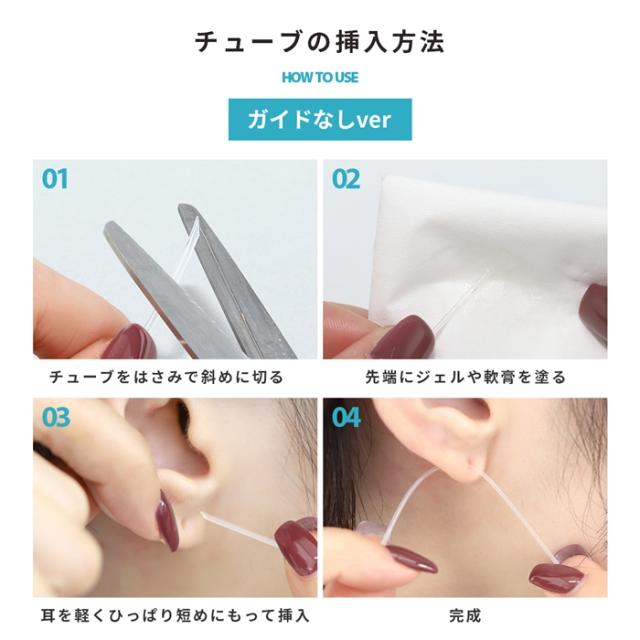 チューブの挿入方法

HOW TO USE

ガイドなしver

01

チューブをはさみで斜めに切る

02

先端にジェルや軟膏を塗る

03

耳を軽くひっぱり短めにもって挿入

04

完成