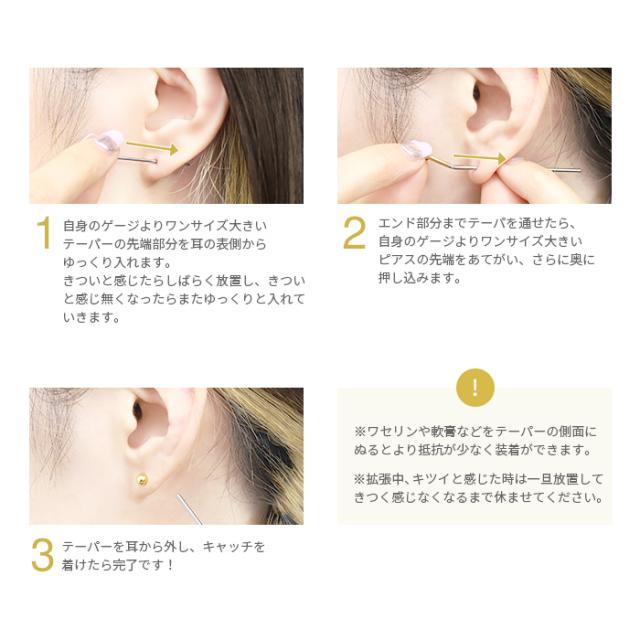 1 自身のゲージよりワンサイズ大きいテーパーの先端部分を耳の表側からゆっくり入れます。
きついと感じたらしばらく放置し、きついと感じ無くなったらまたゆっくりと入れていきます。

2 エンド部分までテーパを通せたら、自身のゲージよりワンサイズ大きいピアスの先端をあてがい、さらに奥に押し込みます。

3 テーパーを耳から外し、キャッチを着けたら完了です！

!

※ワセリンや軟膏などをテーパーの側面にぬるとより抵抗が少なく装着ができます。

※拡張中、キツイと感じた時は一旦放置してきつく感じなくなるまで休ませてください。