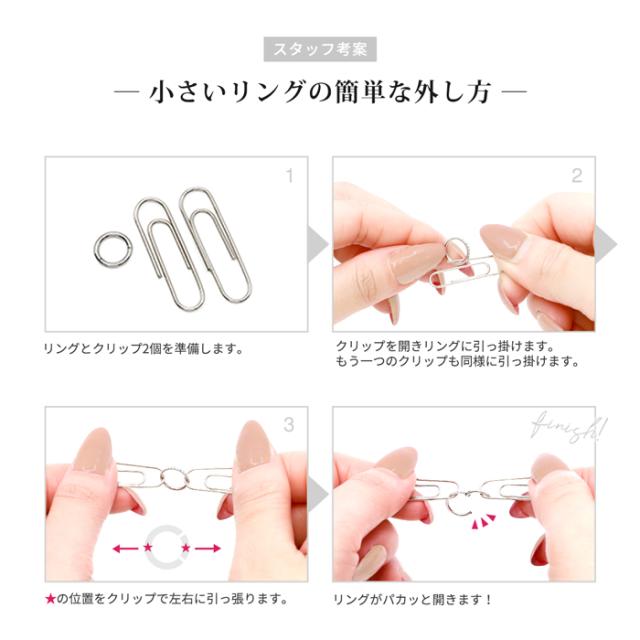 スタッフ考案

— 小さいリングの簡単な外し方 —

1

リングとクリップ2個を準備します。

2

クリップを開きリングに引っ掛けます。
もう一つのクリップも同様に引っ掛けます。

3

★ ★

★の位置をクリップで左右に引っ張ります。

finish!

リングがパカッと開きます！