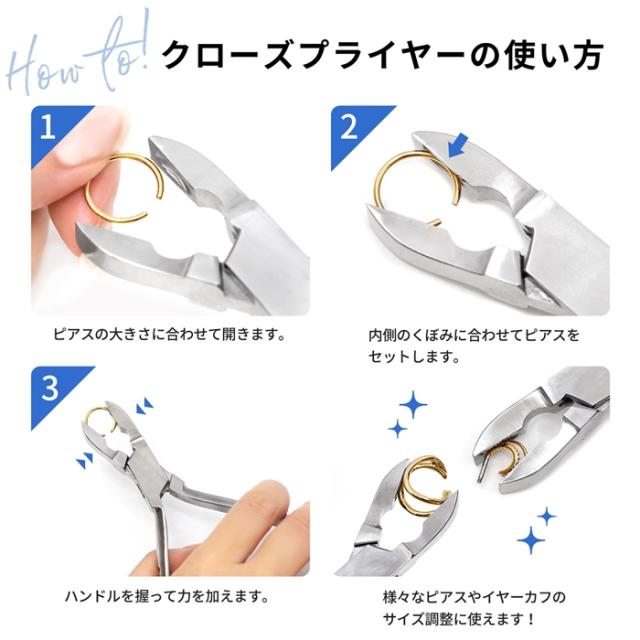 How to! クローズプライヤーの使い方

1

ピアスの大きさに合わせて開きます。

2

内側のくぼみに合わせてピアスをセットします。

3

ハンドルを握って力を加えます。

様々なピアスやイヤーカフのサイズ調整に使えます！