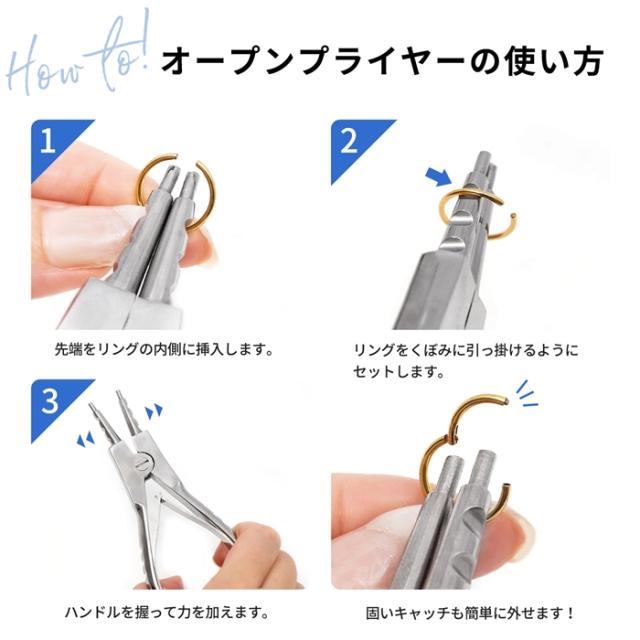 How to! オープンプライヤーの使い方

1

先端をリングの内側に挿入します。

2

リングをくぼみに引っ掛けるようにセットします。

3

ハンドルを握って力を加えます。

固いキャッチも簡単に外せます！