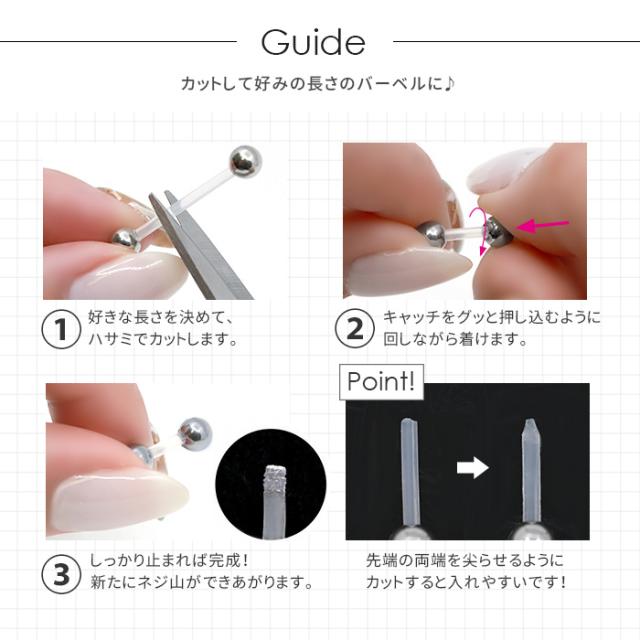 Guide

カットして好みの長さのバーベルに♪

1 好きな長さを決めて、ハサミでカットします。

2 キャッチをグッと押し込むように回しながら着けます。

3 しっかり止まれば完成！新たにネジ山ができあがります。

Point!

先端の両端を尖らせるようにカットすると入れやすいです！