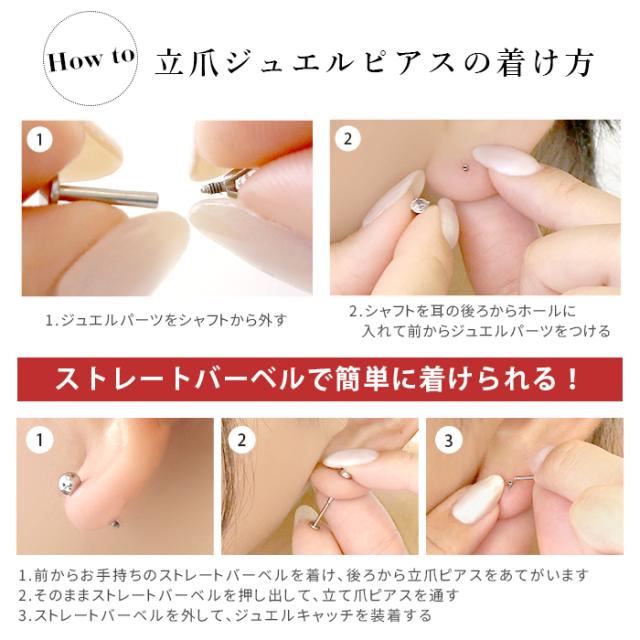 How to 立爪ジュエルピアスの着け方

1

2

1.ジュエルパーツをシャフトから外す

2.シャフトを耳の後ろからホールに入れて前からジュエルパーツをつける

ストレートバーベルで簡単に着けられる！

1

2

3

1.前からお手持ちのストレートバーベルを着け、後ろから立爪ピアスをあてがいます
2.そのままストレートバーベルを押し出して、立て爪ピアスを通す
3.ストレートバーベルを外して、ジュエルキャッチを装着する