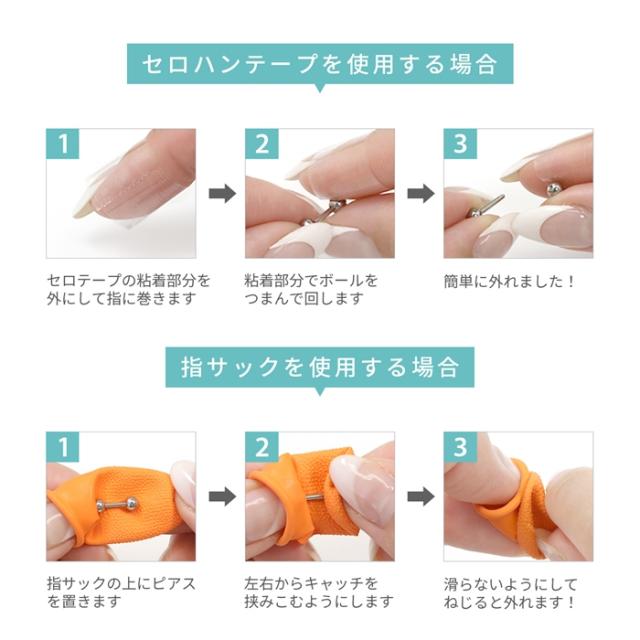 セロハンテープを使用する場合

1

セロテープの粘着部分を外にして指に巻きます

2

粘着部分でボールをつまんで回します

3

簡単に外れました！

指サックを使用する場合

1

指サックの上にピアスを置きます

2

左右からキャッチを挟みこむようにします

3

滑らないようにしてねじると外れます！