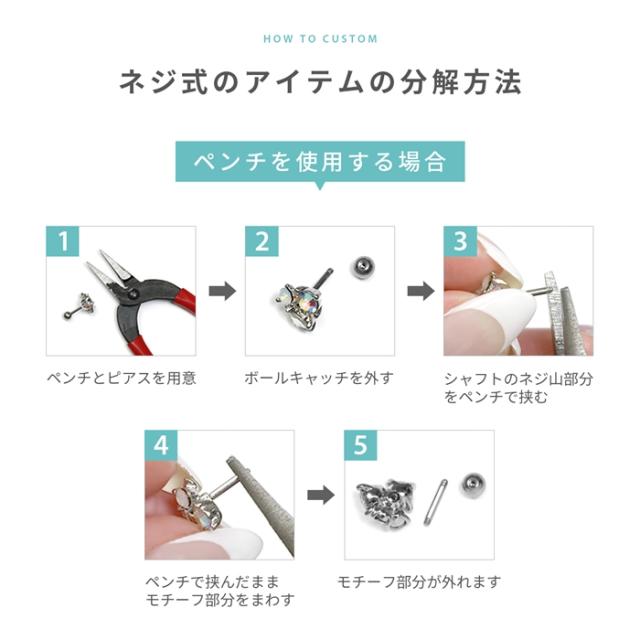 HOW TO CUSTOM

ネジ式のアイテムの分解方法

ペンチを使用する場合

1
ペンチとピアスを用意

2
ボールキャッチを外す

3
シャフトのネジ山部分をペンチで挟む

4
ペンチで挟んだままモチーフ部分をまわす

5
モチーフ部分が外れます