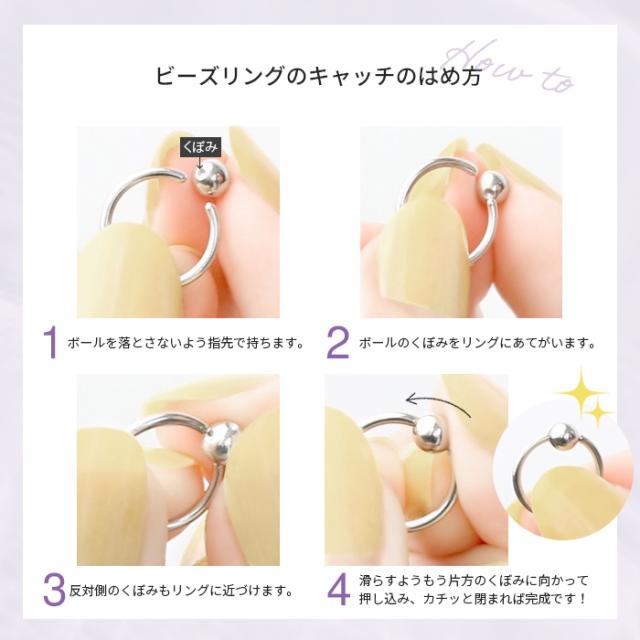 ビーズリングのキャッチのはめ方

How to

くぼみ

1 ボールを落とさないよう指先で持ちます。

2 ボールのくぼみをリングにあてがいます。

3 反対側のくぼみもリングに近づけます。

4 滑らすようもう片方のくぼみに向かって押し込み、カチッと閉まれば完成です！