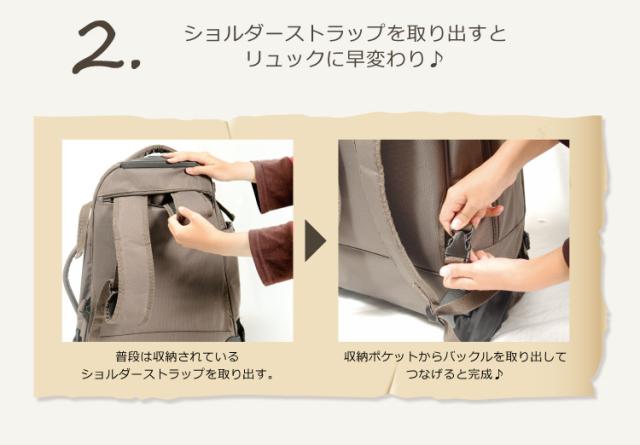 2.

ショルダーストラップを取り出すと
リュックに早変わり♪

普段は収納されている
ショルダーストラップを取り出す。

収納ポケットからバックルを取り出して
つなげると完成♪