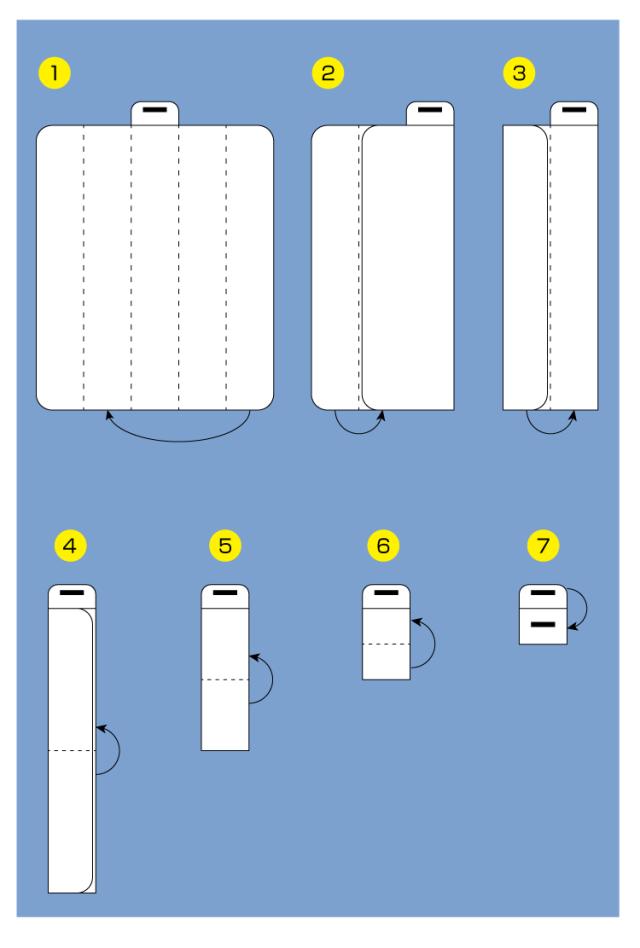 1 2 3

4 5 6 7