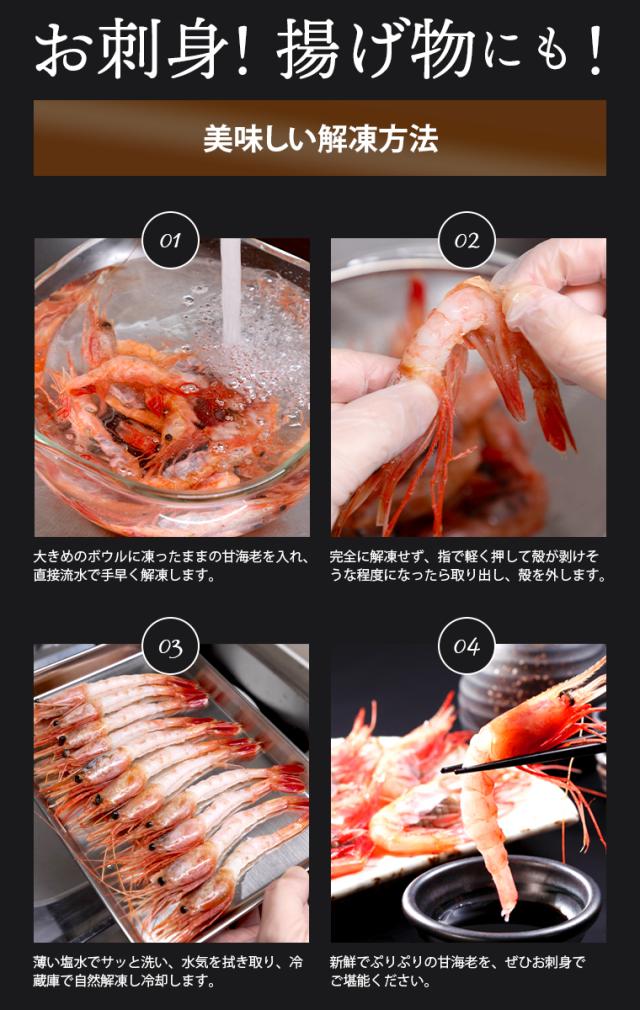 お刺身！揚げ物にも！

美味しい解凍方法

01

大きめのボウルに凍ったままの甘海老を入れ、直接流水で手早く解凍します。

02

完全に解凍せず、指で軽く押して殻が剥けそうな程度になったら取り出し、殻を外します。

03

薄い塩水でサッと洗い、水気を拭き取り、冷蔵庫で自然解凍し冷却します。

04

新鮮でぷりぷりの甘海老を、ぜひお刺身でご堪能ください。