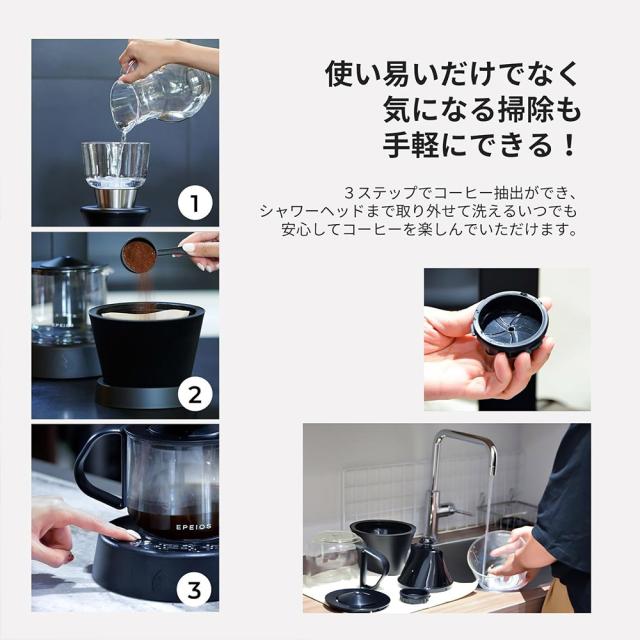 使い易いだけでなく
気になる掃除も
手軽にできる！

３ステップでコーヒー抽出ができ、
シャワーヘッドまで取り外せて洗えるいつでも
安心してコーヒーを楽しんでいただけます。

1

2

EPEIOS

3