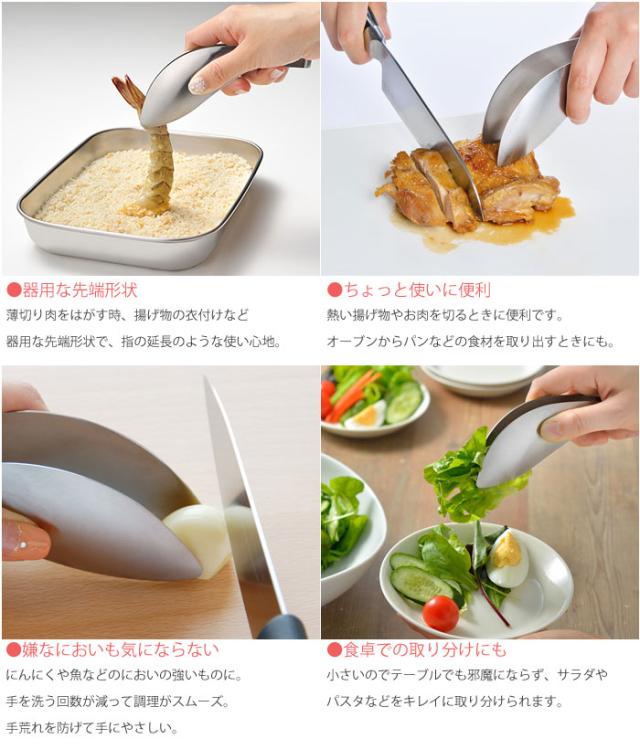 ●器用な先端形状
薄切り肉をはがす時、揚げ物の衣付けなど
器用な先端形状で、指の延長のような使い心地。

●ちょっと使いに便利
熱い揚げ物やお肉を切るときに便利です。
オーブンからパンなどの食材を取り出すときにも。

●嫌なにおいも気にならない
にんにくや魚などのにおいの強いものに。
手を洗う回数が減って調理がスムーズ。
手荒れを防げて手にやさしい。

●食卓での取り分けにも
小さいのでテーブルでも邪魔にならず、サラダや
パスタなどをキレイに取り分けられます。