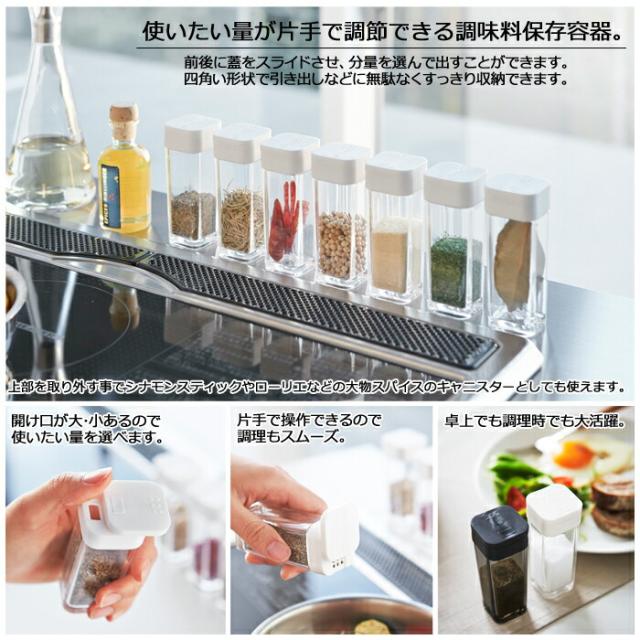 使いたい量が片手で調節できる調味料保存容器。

前後に蓋をスライドさせ、分量を選んで出すことができます。
四角い形状で引き出しなどに無駄なくすっきり収納できます。

上部を取り外す事でシナモンスティックやローリエなどの大物スパイスのキャニスターとしても使えます。

開け口が大・小あるので
使いたい量を選べます。

片手で操作できるので
調理もスムーズ。

卓上でも調理時でも大活躍。