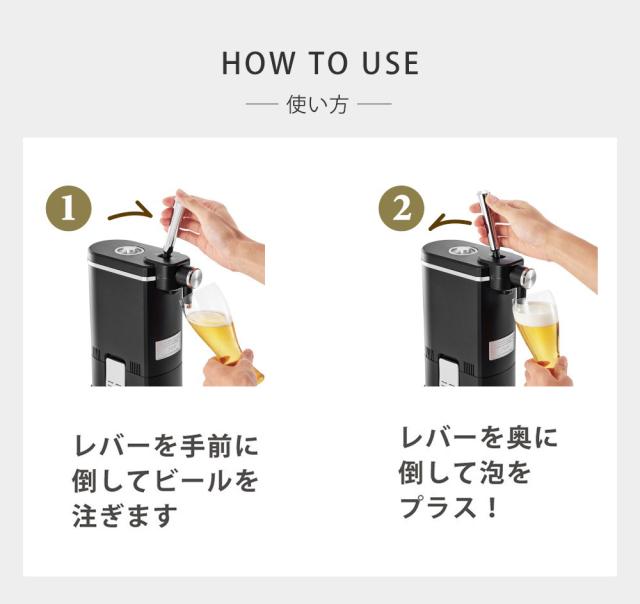 HOW TO USE

— 使い方 —

1

レバーを手前に倒してビールを注ぎます

2

レバーを奥に倒して泡をプラス！