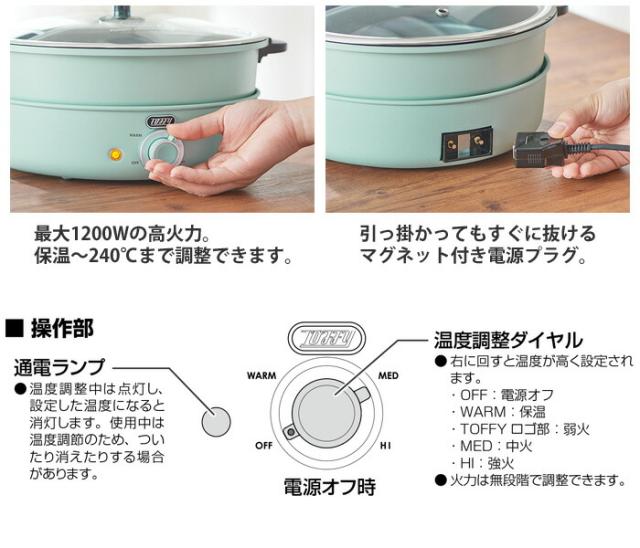 TOFFY

WARM

OFF

最大1200Wの高火力。
保温～240℃まで調整できます。

引っ掛かってもすぐに抜ける
マグネット付き電源プラグ。

■ 操作部

通電ランプ
● 温度調整中は点灯し、設定した温度になると消灯します。使用中は温度調節のため、ついたり消えたりする場合があります。

TOFFY

WARM

MED

OFF

HI

電源オフ時

温度調整ダイヤル
● 右に回すと温度が高く設定されます。
・OFF：電源オフ
・WARM：保温
・TOFFY ロゴ部：弱火
・MED：中火
・HI：強火
● 火力は無段階で調整できます。