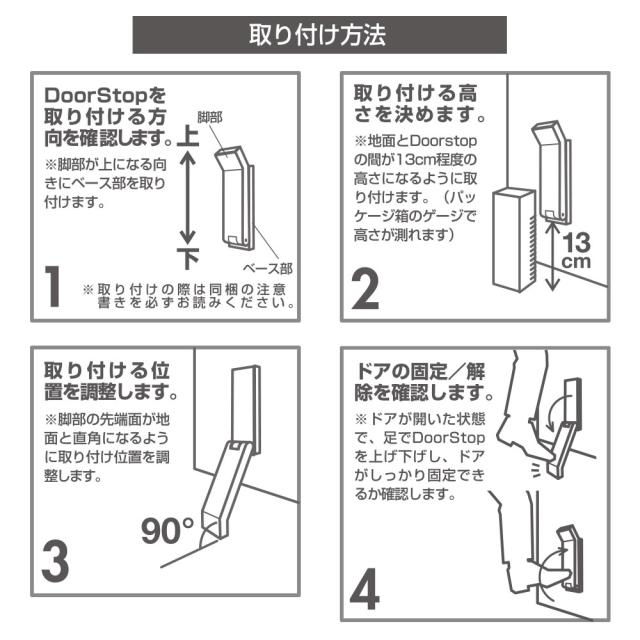 取り付け方法

DoorStopを取り付ける方向を確認します。

※脚部が上になる向きにベース部を取り付けます。

脚部

上

下

ベース部

1

※取り付けの際は同梱の注意書きを必ずお読みください。

取り付ける高さを決めます。

※地面とDoorstopの間が13cm程度の高さになるように取り付けます。（パッケージ箱のゲージで高さが測れます）

13 cm

2

取り付ける位置を調整します。

※脚部の先端面が地面と直角になるように取り付け位置を調整します。

90°

3

ドアの固定／解除を確認します。

※ドアが開いた状態で、足でDoorStopを上げ下げし、ドアがしっかり固定できるか確認します。

4